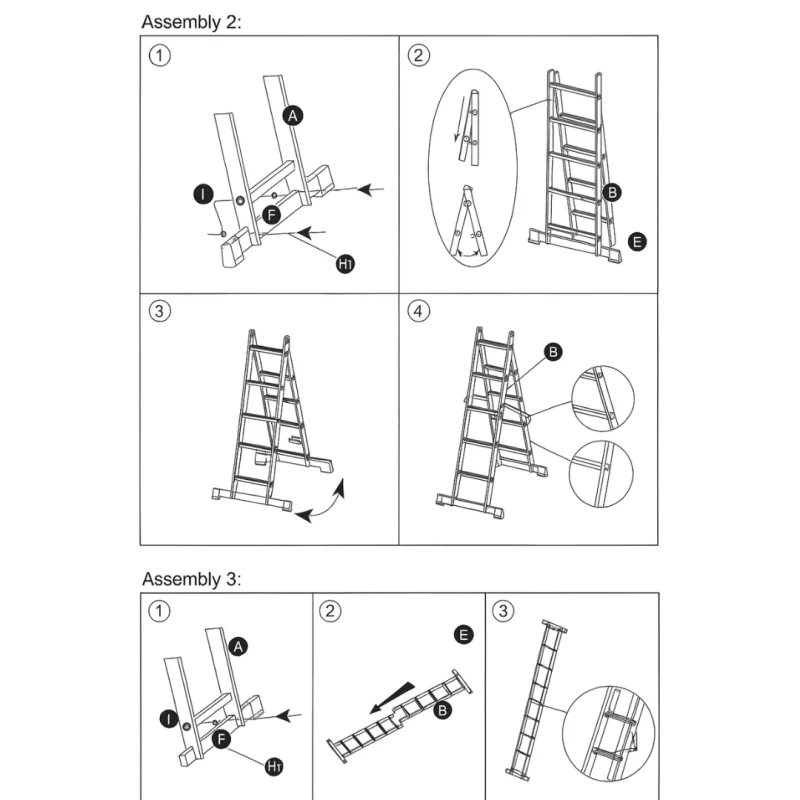 Assembly 2:

1
A
I
F
H1

2
B
E

3

4
B

Assembly 3:

1
A
I
F
H1

2
E
B

3