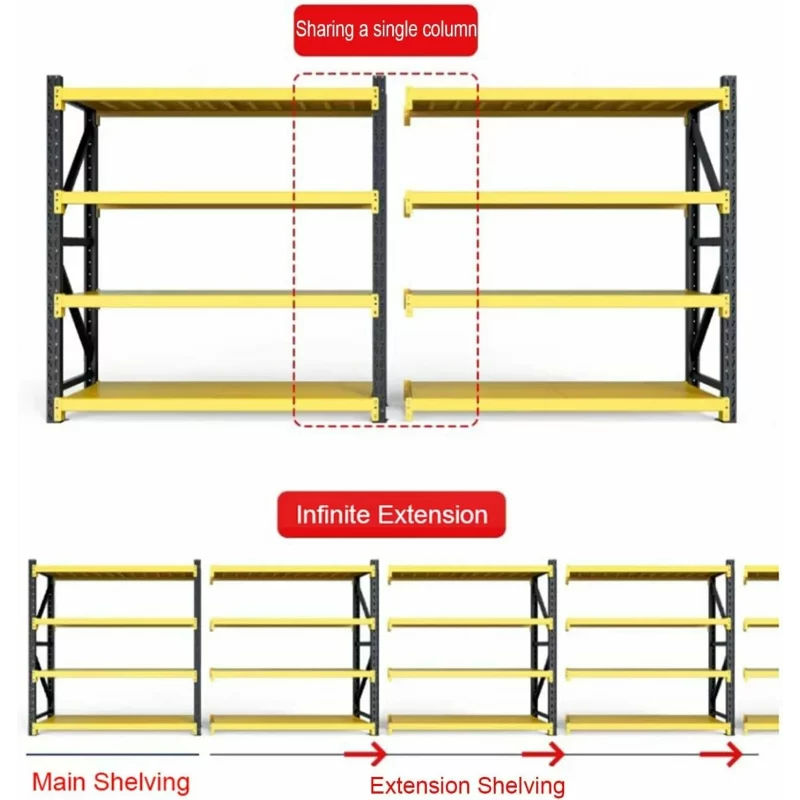 Sharing a single column

Infinite Extension

Main Shelving

Extension Shelving